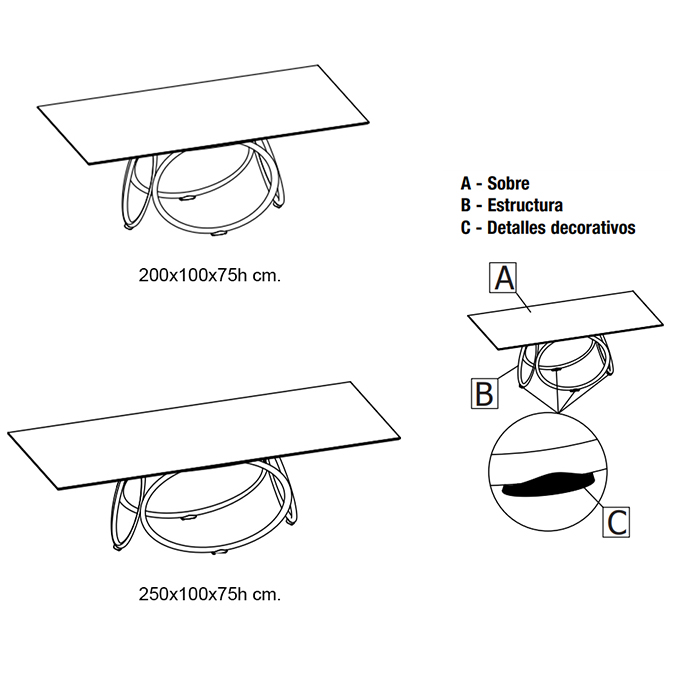 200x100x75h cm.

250x100x75h cm.

A - Sobre
B - Estructura
C - Detalles decorativos

A

B

C